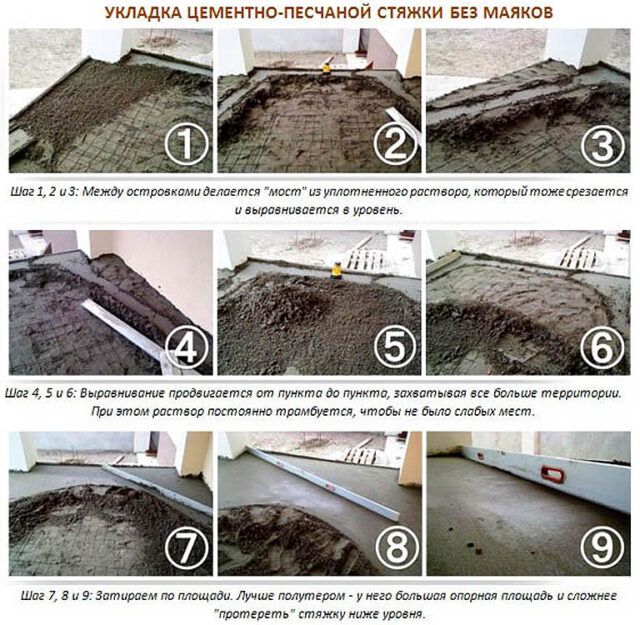 УКЛАДКА ЦЕМЕНТНО-ПЕСЧАНОЙ СТЯЖКИ БЕЗ МАЯКОВ

1

2

3

Шаг 1, 2 и 3: Между островками делается "мост" из уплотненного раствора, который тоже срезается и выравнивается в уровень.

4

5

6

Шаг 4, 5 и 6: Выравнивание продвигается от пункта до пункта, захватывая все больше территории. При этом раствор постоянно трамбуется, чтобы не было слабых мест.

7

8

9

Шаг 7, 8 и 9: Затираем по площади. Лучше полутером - у него большая опорная площадь и сложнее "протереть" стяжку ниже уровня.